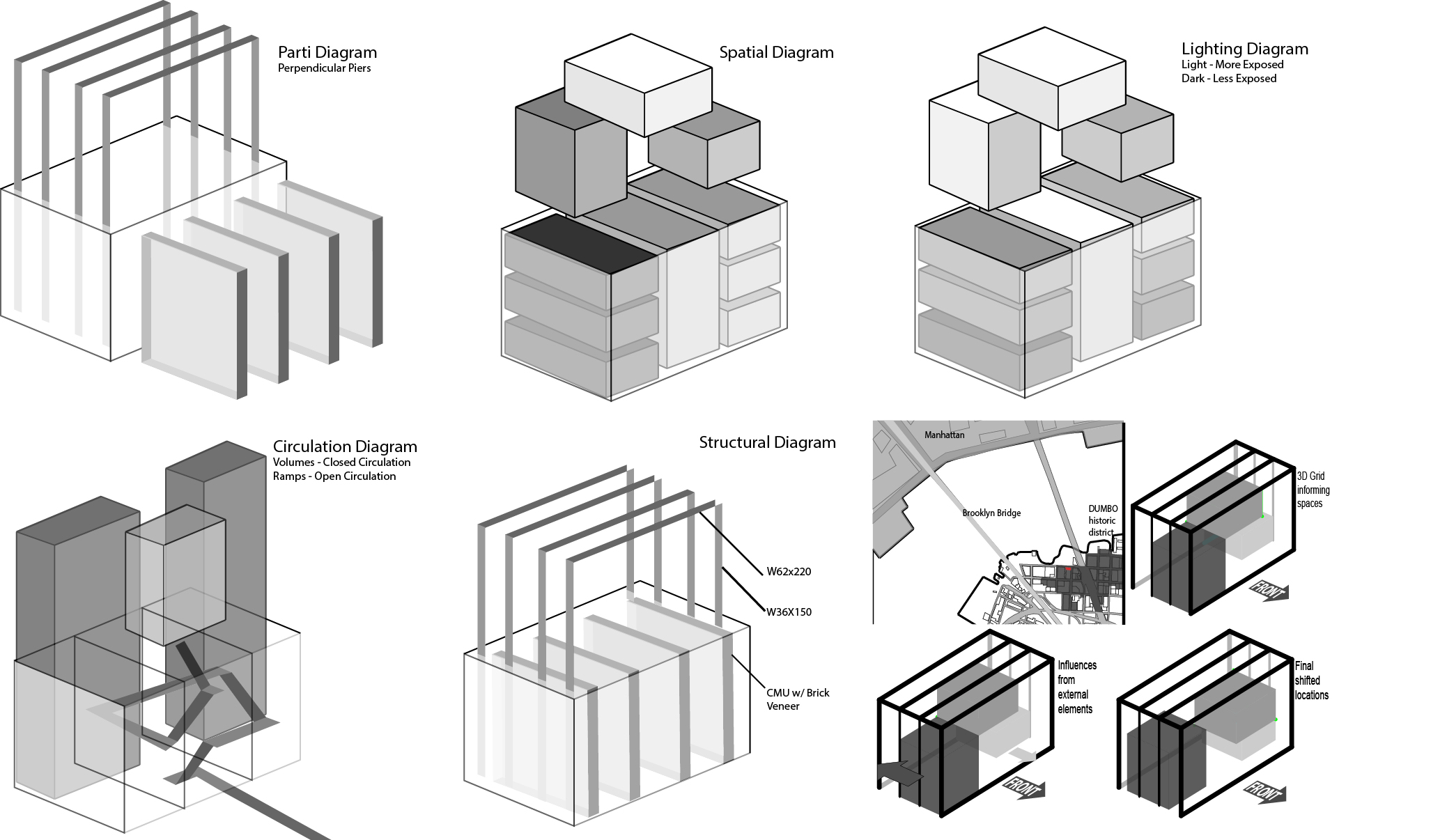 Parti Diagram
Perpendicular Piers

Spatial Diagram

Lighting Diagram
Light - More Exposed
Dark - Less Exposed

Circulation Diagram
Volumes - Closed Circulation
Ramps - Open Circulation

Structural Diagram

W62x220

W36X150

CMU w/ Brick Veneer

Manhattan

Brooklyn Bridge

DUMBO historic district

3D Grid informing spaces

FRONT

Influences from external elements

FRONT

Final shifted locations

FRONT